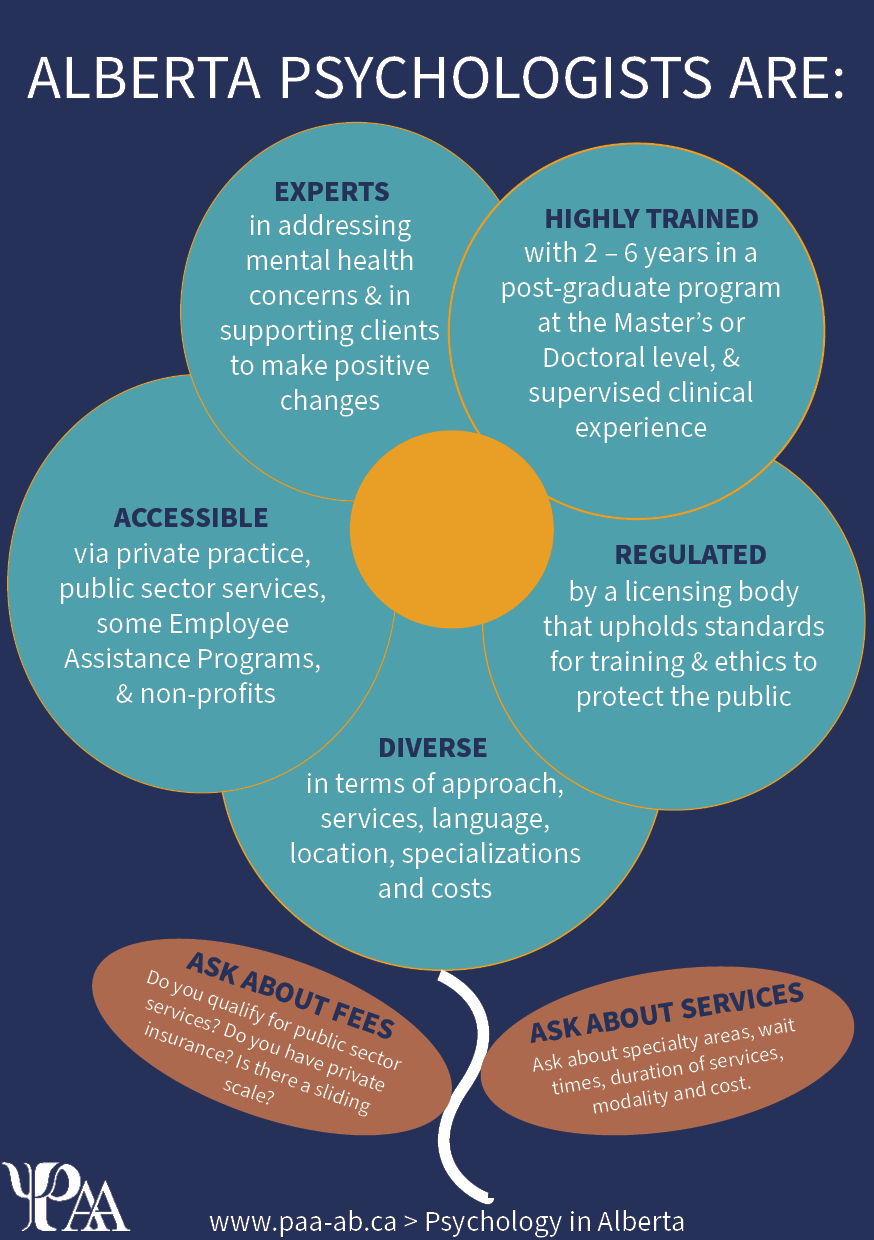 ALBERTA PSYCHOLOGISTS ARE:

EXPERTS
in addressing mental health concerns & in supporting clients to make positive changes

HIGHLY TRAINED
with 2 – 6 years in a post-graduate program at the Master's or Doctoral level, & supervised clinical experience

ACCESSIBLE
via private practice, public sector services, some Employee Assistance Programs, & non-profits

REGULATED
by a licensing body that upholds standards for training & ethics to protect the public

DIVERSE
in terms of approach, services, language, location, specializations and costs

ASK ABOUT FEES
Do you qualify for public sector services? Do you have private insurance? Is there a sliding scale?

ASK ABOUT SERVICES
Ask about specialty areas, wait times, duration of services, modality and cost.

ΨPAA

www.paa-ab.ca > Psychology in Alberta