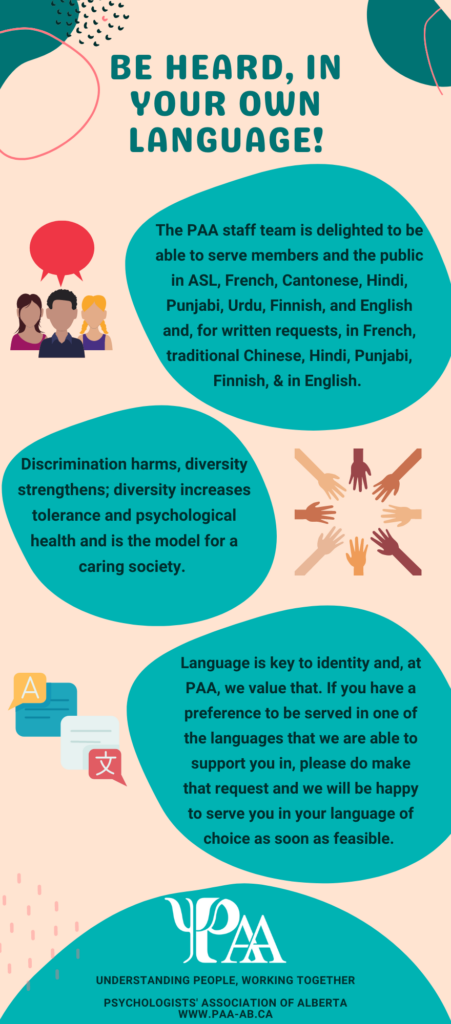 BE HEARD, IN YOUR OWN LANGUAGE!

The PAA staff team is delighted to be able to serve members and the public in ASL, French, Cantonese, Hindi, Punjabi, Urdu, Finnish, and English and, for written requests, in French, traditional Chinese, Hindi, Punjabi, Finnish, & in English.

Discrimination harms, diversity strengthens; diversity increases tolerance and psychological health and is the model for a caring society.

A

文

Language is key to identity and, at PAA, we value that. If you have a preference to be served in one of the languages that we are able to support you in, please do make that request and we will be happy to serve you in your language of choice as soon as feasible.

ΨPAA

UNDERSTANDING PEOPLE, WORKING TOGETHER

PSYCHOLOGISTS' ASSOCIATION OF ALBERTA
WWW.PAA-AB.CA